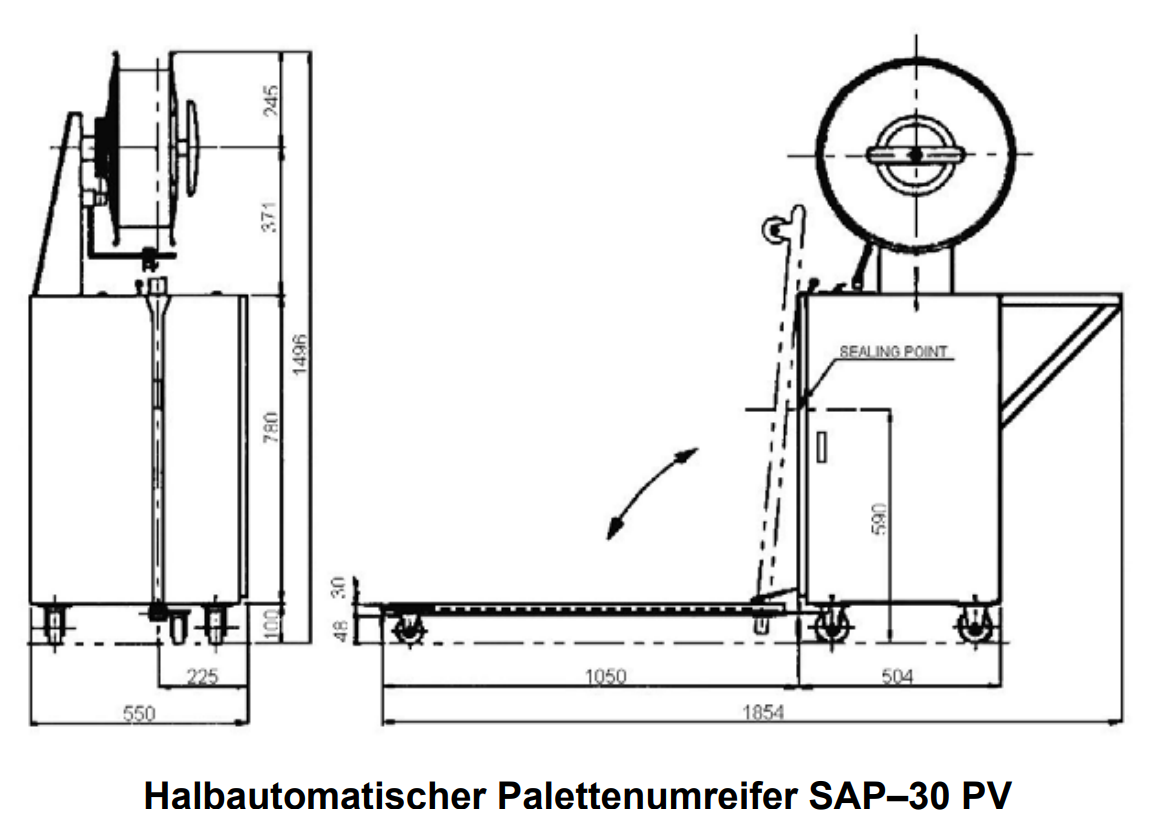 245
371
1496
780
100
225
550
SEALING POINT
590
30
48
1050
504
1854

Halbautomatischer Palettenumreifer SAP–30 PV